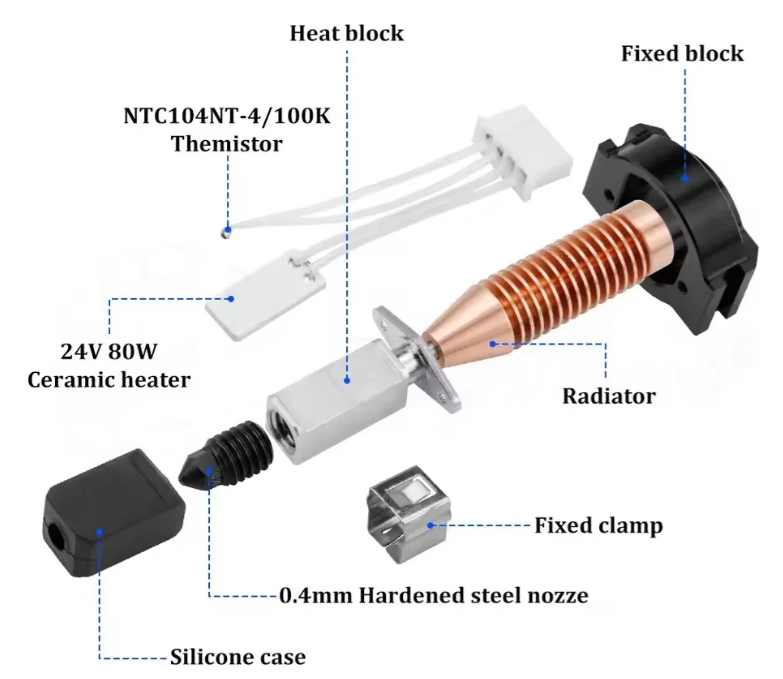 Heat block

Fixed block

NTC104NT-4/100K
Themistor

24V 80W
Ceramic heater

Radiator

Fixed clamp

0.4mm Hardened steel nozze

Silicone case